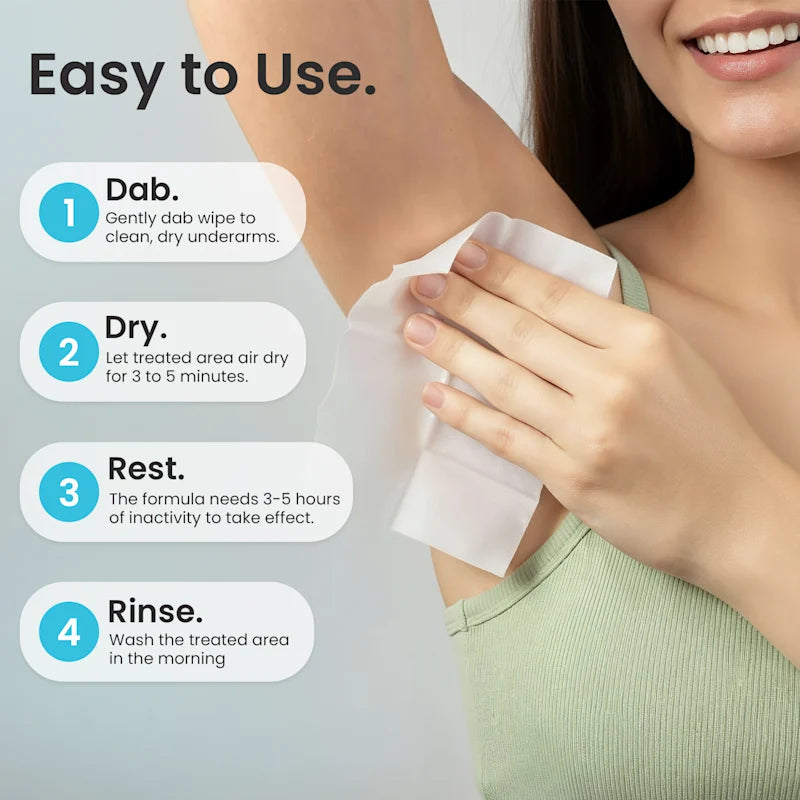 Easy to Use.

1 Dab.
Gently dab wipe to clean, dry underarms.

2 Dry.
Let treated area air dry for 3 to 5 minutes.

3 Rest.
The formula needs 3-5 hours of inactivity to take effect.

4 Rinse.
Wash the treated area in the morning