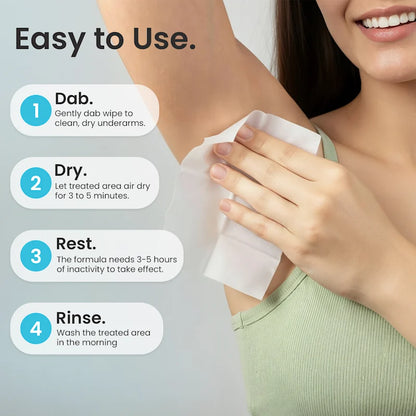 Easy to Use.

1 Dab.
Gently dab wipe to clean, dry underarms.

2 Dry.
Let treated area air dry for 3 to 5 minutes.

3 Rest.
The formula needs 3-5 hours of inactivity to take effect.

4 Rinse.
Wash the treated area in the morning